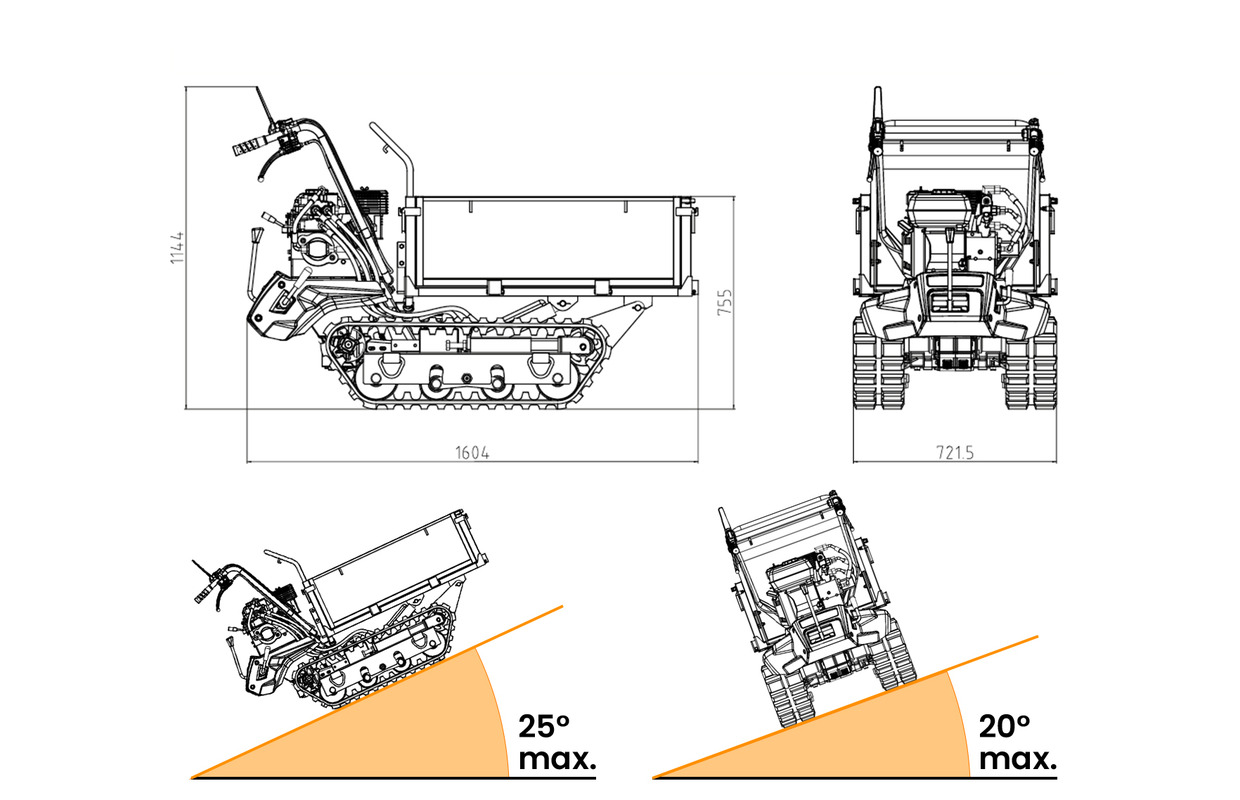 1144

755

1604

721.5

25º max.

20º max.