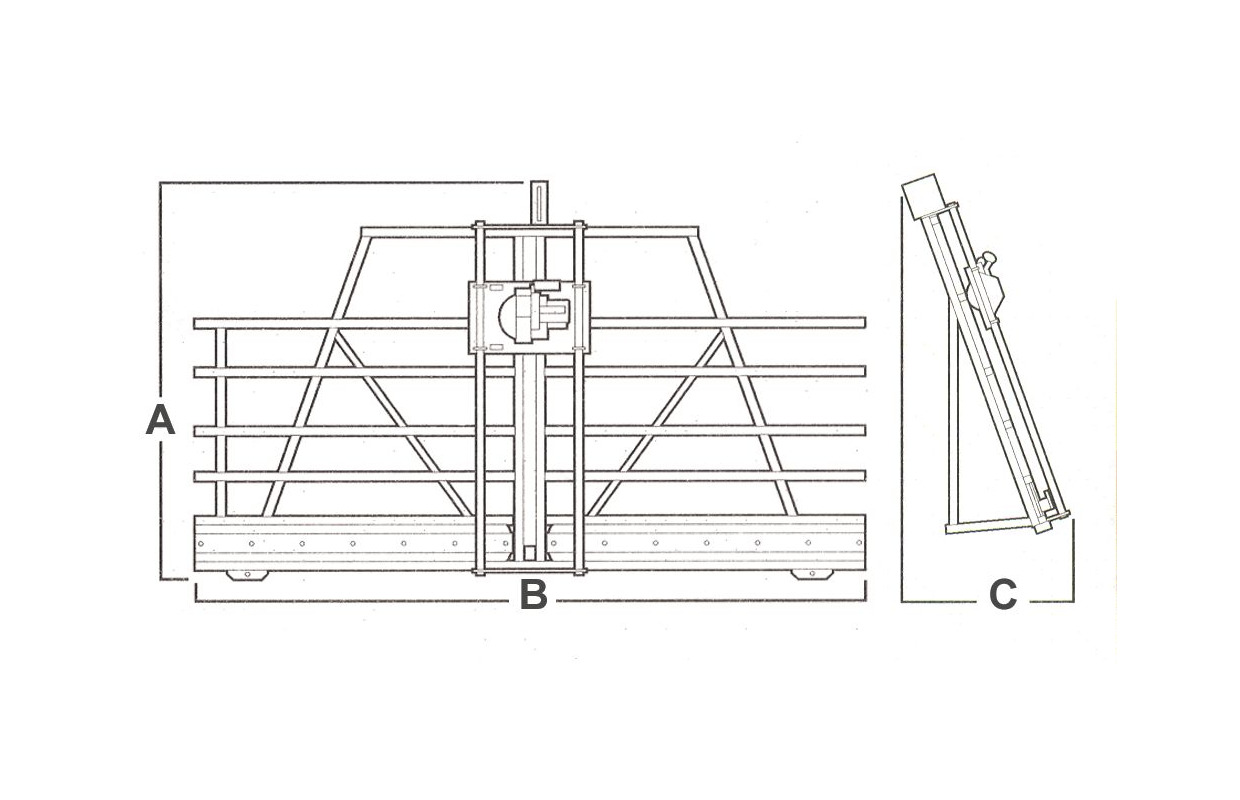 A
B
C