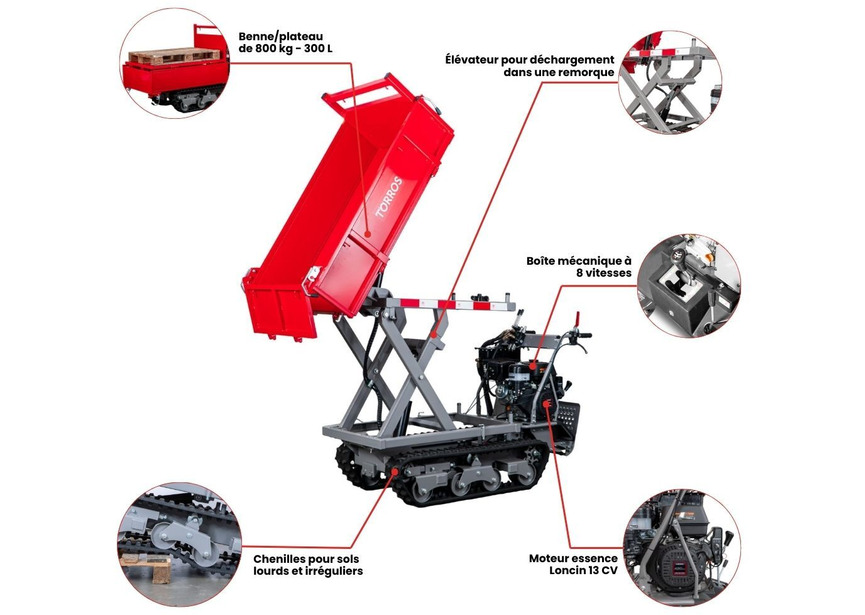 Benne/plateau de 800 kg - 300 L

Élévateur pour déchargement dans une remorque

TORROS

Boîte mécanique à 8 vitesses

Chenilles pour sols lourds et irréguliers

Moteur essence Loncin 13 CV