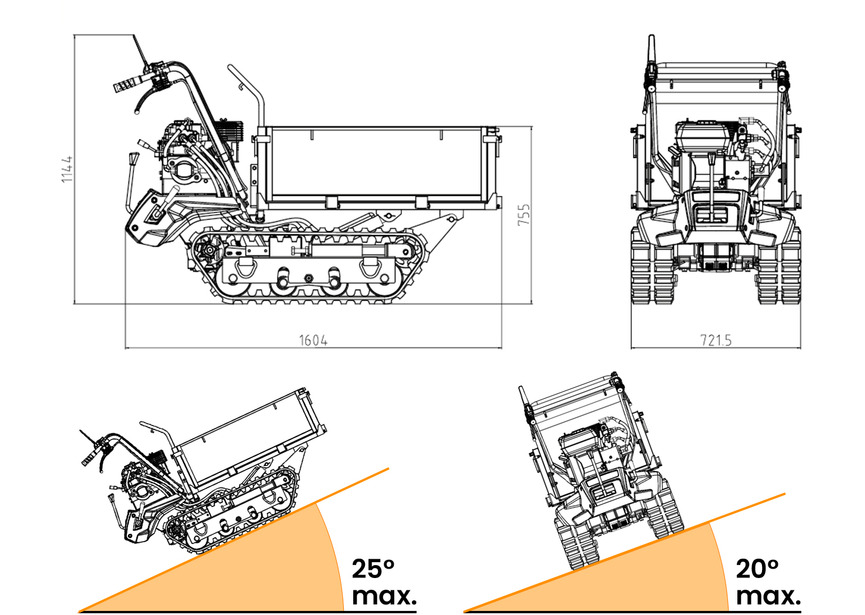 1144

755

1604

721.5

25º
max.

20º
max.